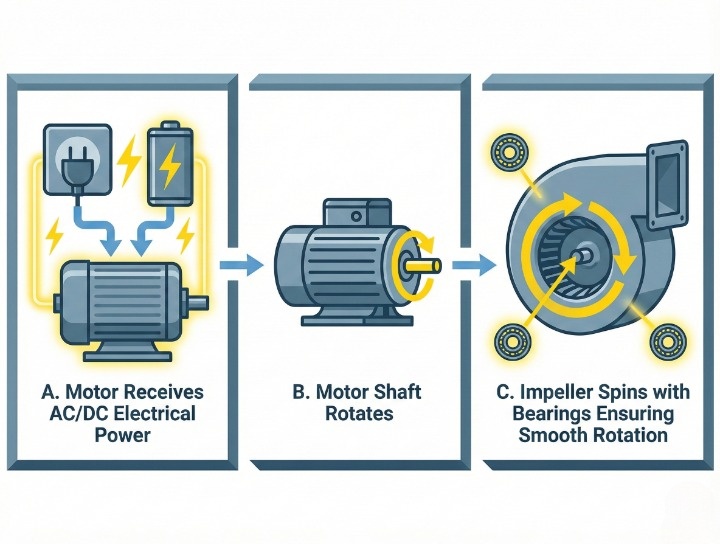 A. Motor Receives AC/DC Electrical Power

B. Motor Shaft Rotates

C. Impeller Spins with Bearings Ensuring Smooth Rotation